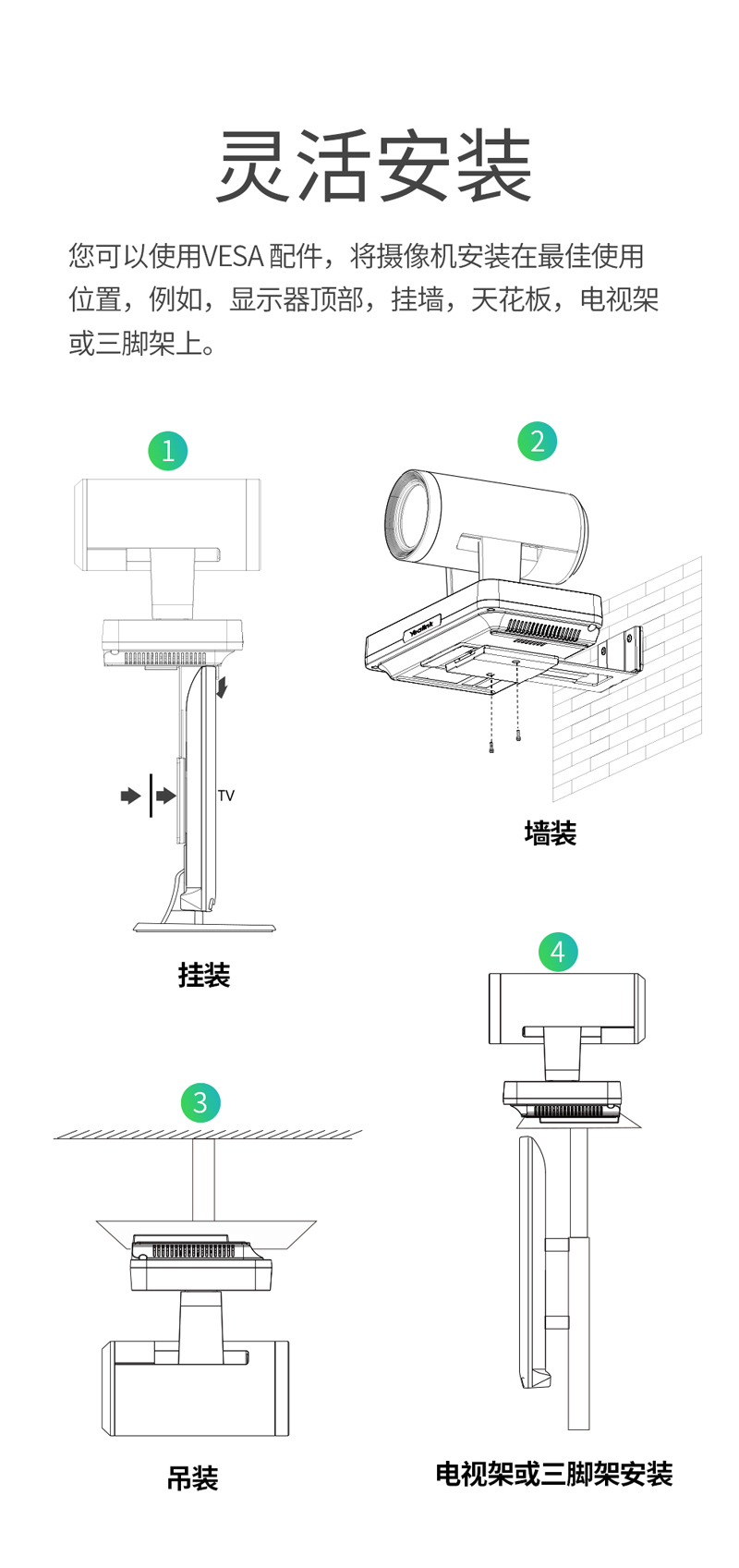 灵活安装

您可以使用VESA 配件，将摄像机安装在最佳使用位置，例如，显示器顶部，挂墙，天花板，电视架或三脚架上。

1

TV

挂装

2

Yealink

墙装

3

吊装

4

电视架或三脚架安装